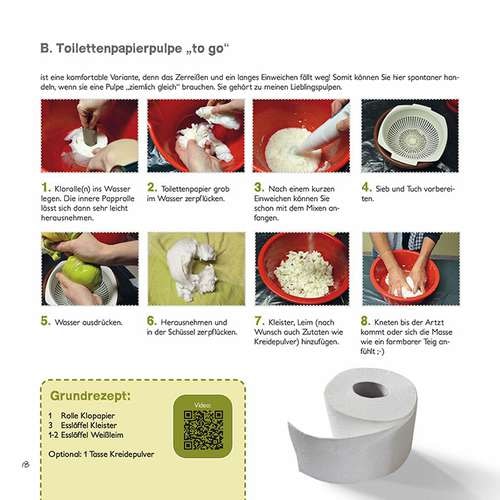 B. Toilettenpapierpulpe „to go“

ist eine komfortable Variante, denn das Zerreißen und ein langes Einweichen fällt weg! Somit können Sie hier spontaner handeln, wenn sie eine Pulpe „ziemlich gleich“ brauchen. Sie gehört zu meinen Lieblingspulpen.

1. Klorolle(n) ins Wasser legen. Die innere Papprolle lässt sich dann sehr leicht herausnehmen.

2. Toilettenpapier grob im Wasser zerpflücken.

3. Nach einem kurzen Einweichen können Sie schon mit dem Mixen anfangen.

4. Sieb und Tuch vorbereiten.

5. Wasser ausdrücken.

6. Herausnehmen und in der Schüssel zerpflücken.

7. Kleister, Leim (nach Wunsch auch Zutaten wie Kreidepulver) hinzufügen.

8. Kneten bis der Artzt kommt oder sich die Masse wie ein formbarer Teig anfühlt ;-)

Grundrezept:
1 Rolle Klopapier
3 Esslöffel Kleister
1-2 Esslöffel Weißleim

Optional: 1 Tasse Kreidepulver

Video:

18